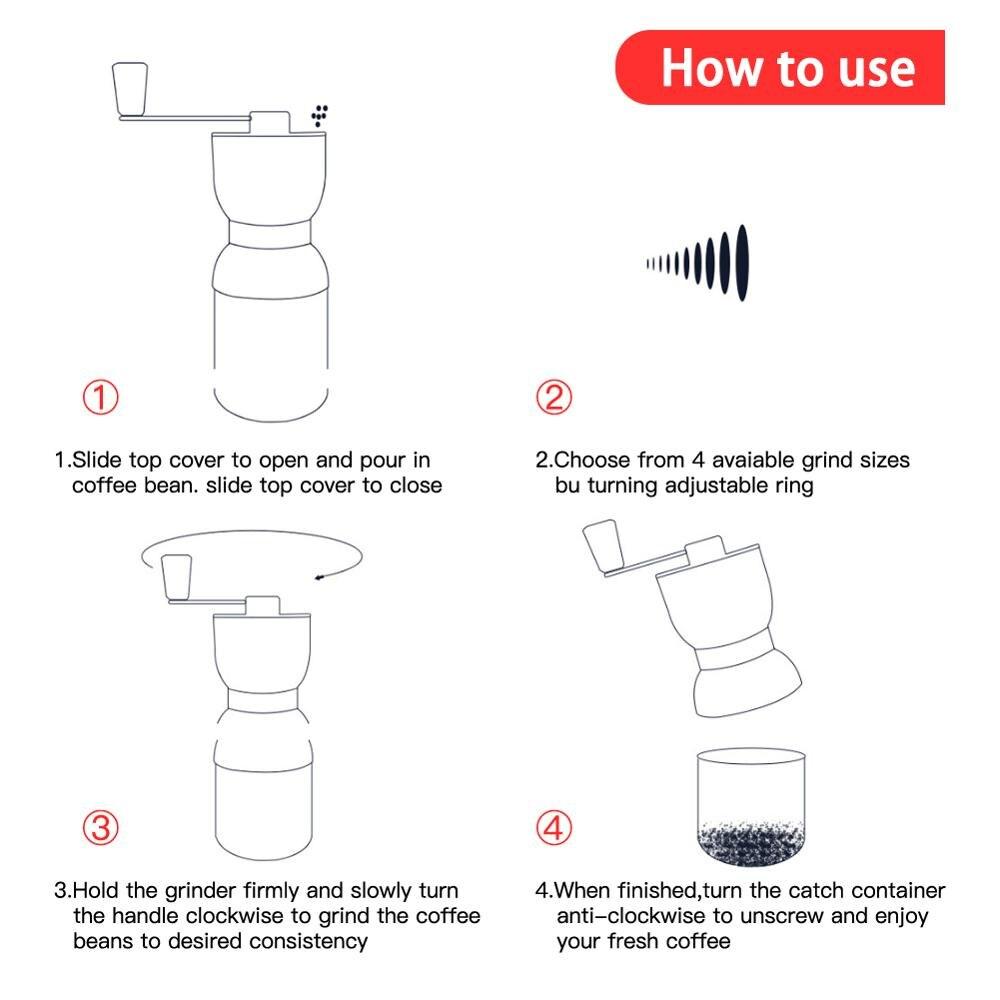 How to use

①

1.Slide top cover to open and pour in coffee bean. slide top cover to close

②

2.Choose from 4 avaiable grind sizes bu turning adjustable ring

③

3.Hold the grinder firmly and slowly turn the handle clockwise to grind the coffee beans to desired consistency

④

4.When finished,turn the catch container anti-clockwise to unscrew and enjoy your fresh coffee