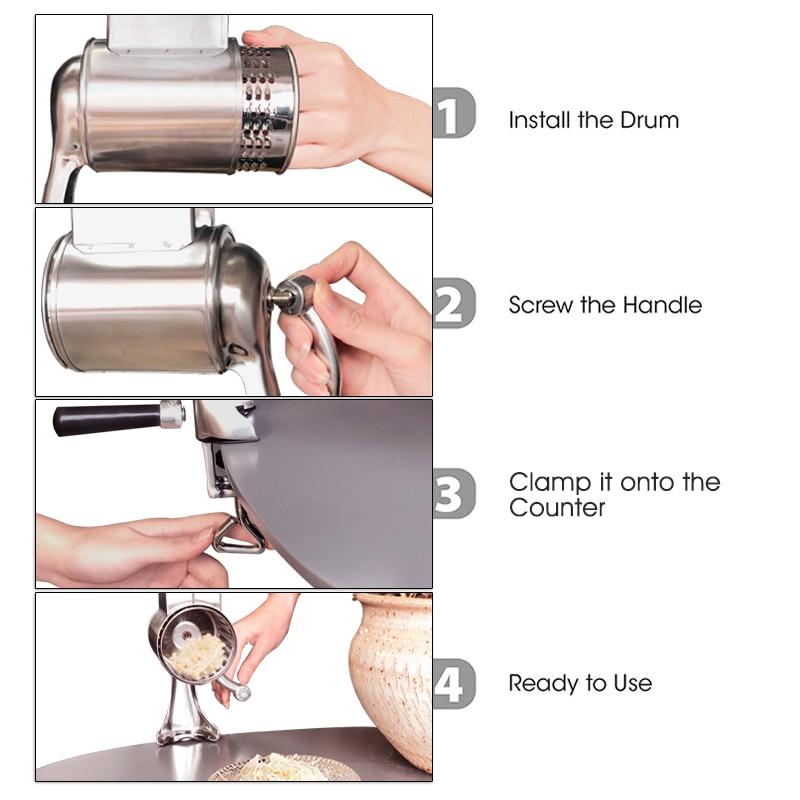 1 Install the Drum

2 Screw the Handle

3 Clamp it onto the Counter

4 Ready to Use