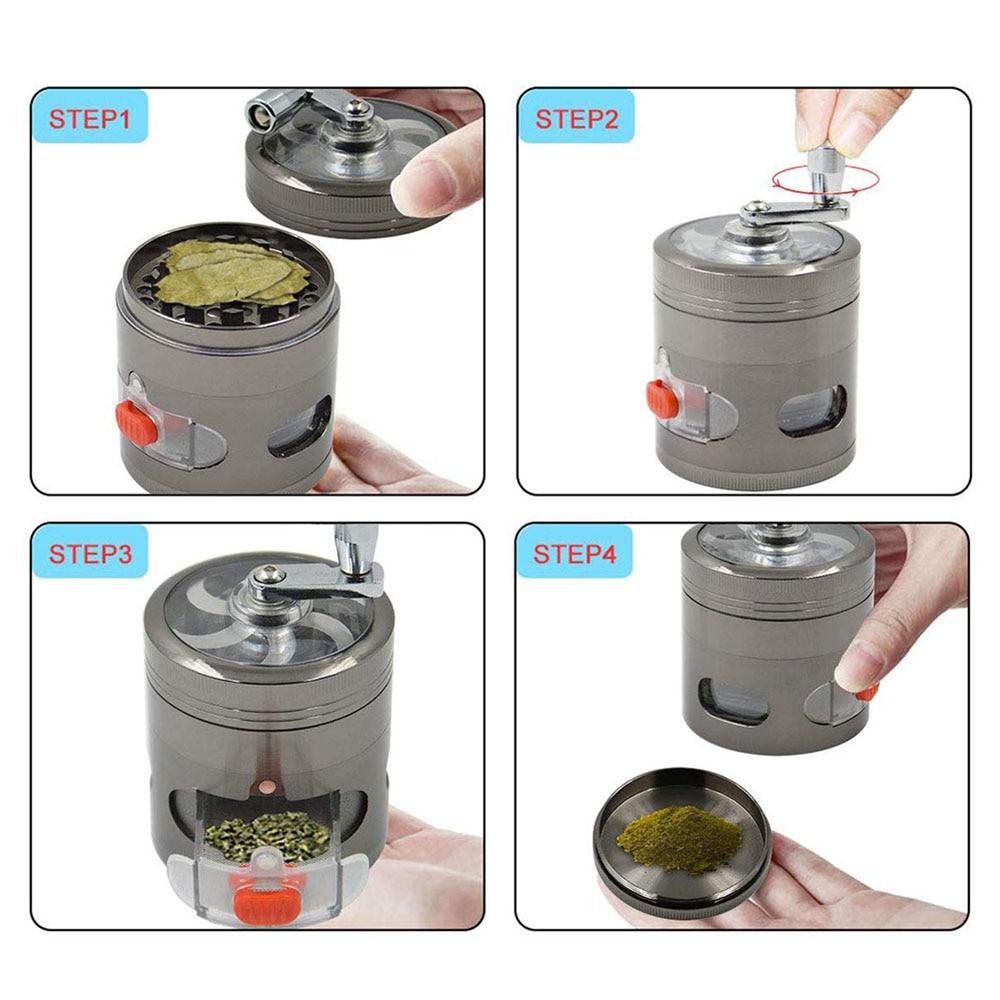 STEP1

STEP2

STEP3

STEP4