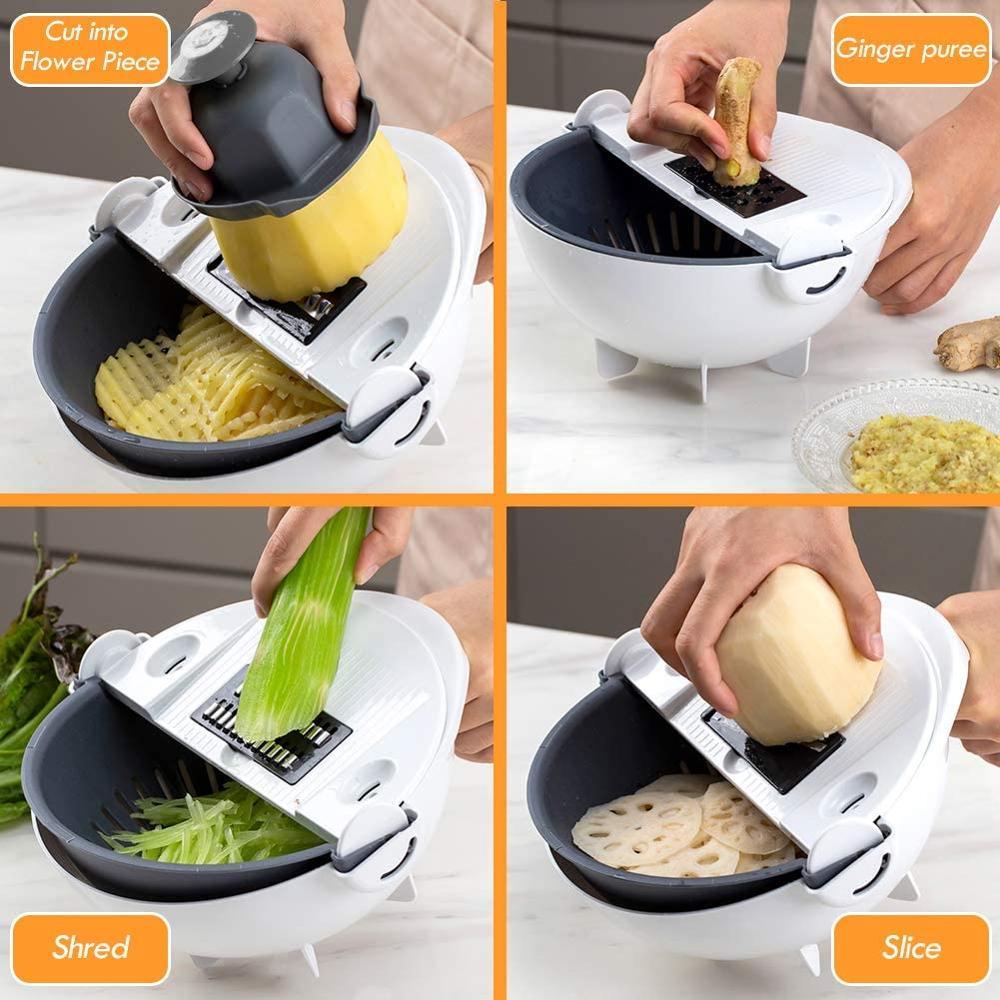 Cut into Flower Piece

Ginger puree

Shred

Slice