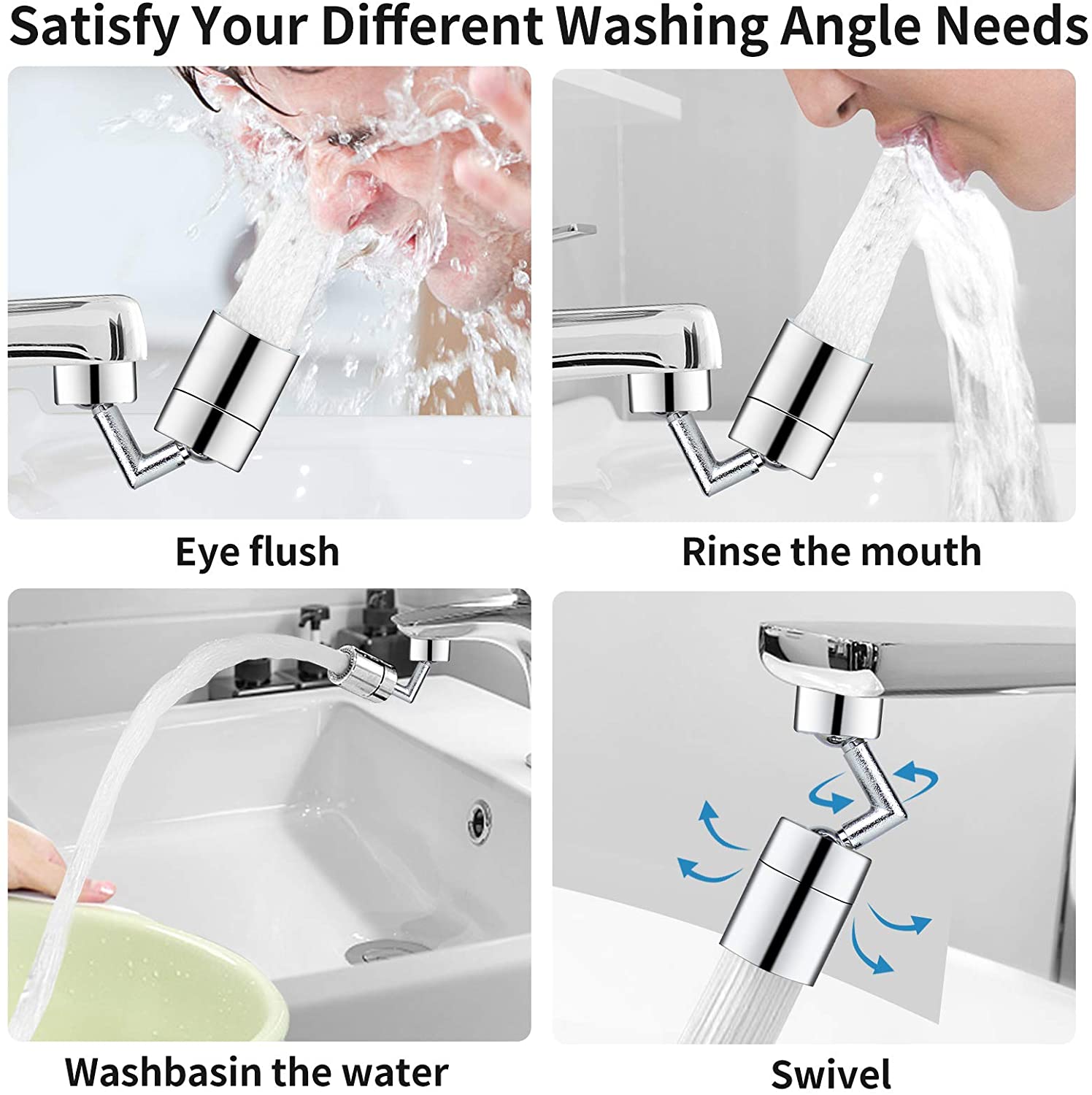 Satisfy Your Different Washing Angle Needs

Eye flush

Rinse the mouth

Washbasin the water

Swivel